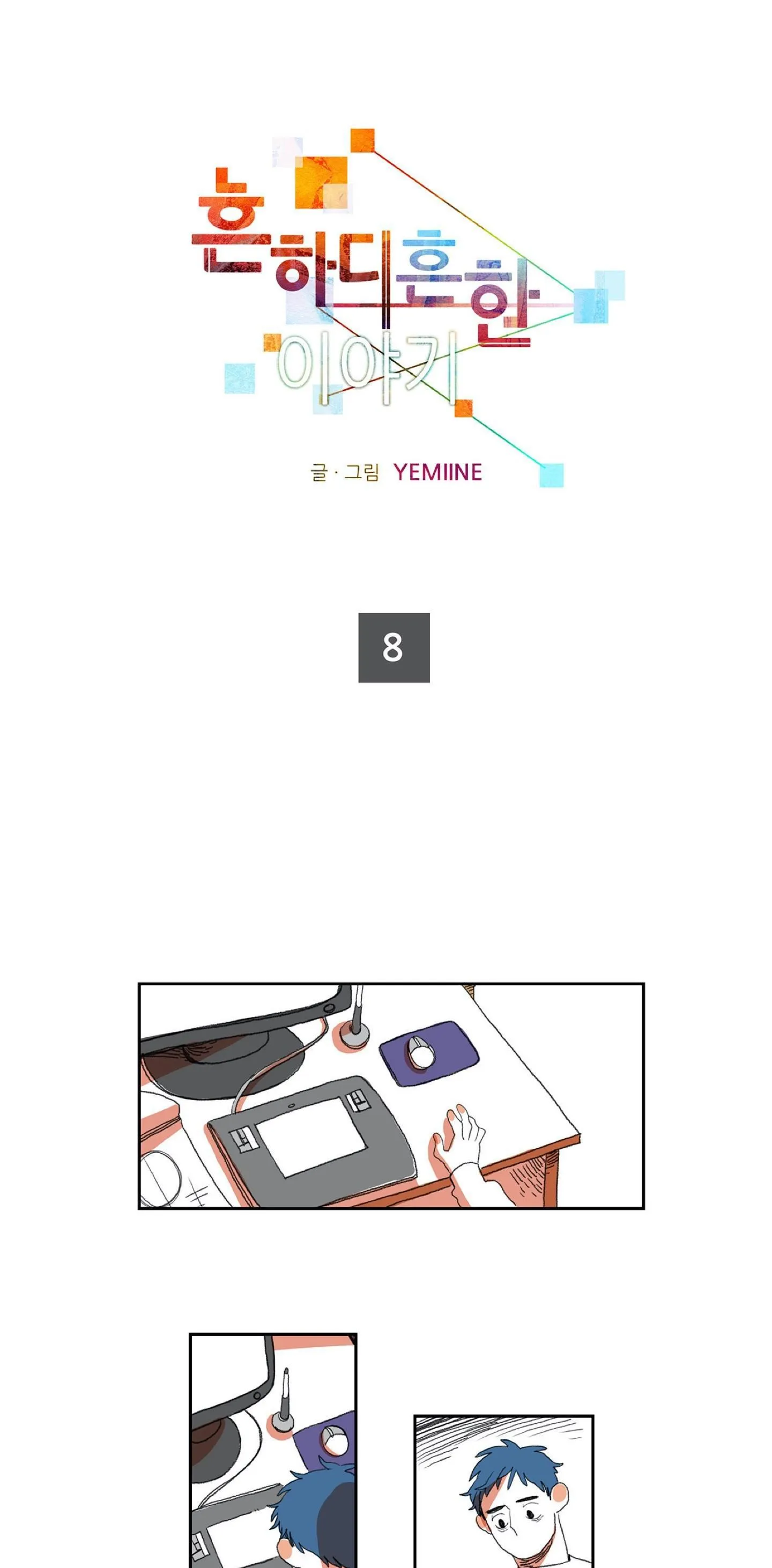 흔하디흔한
이야기

글 · 그림 YEMIINE

8