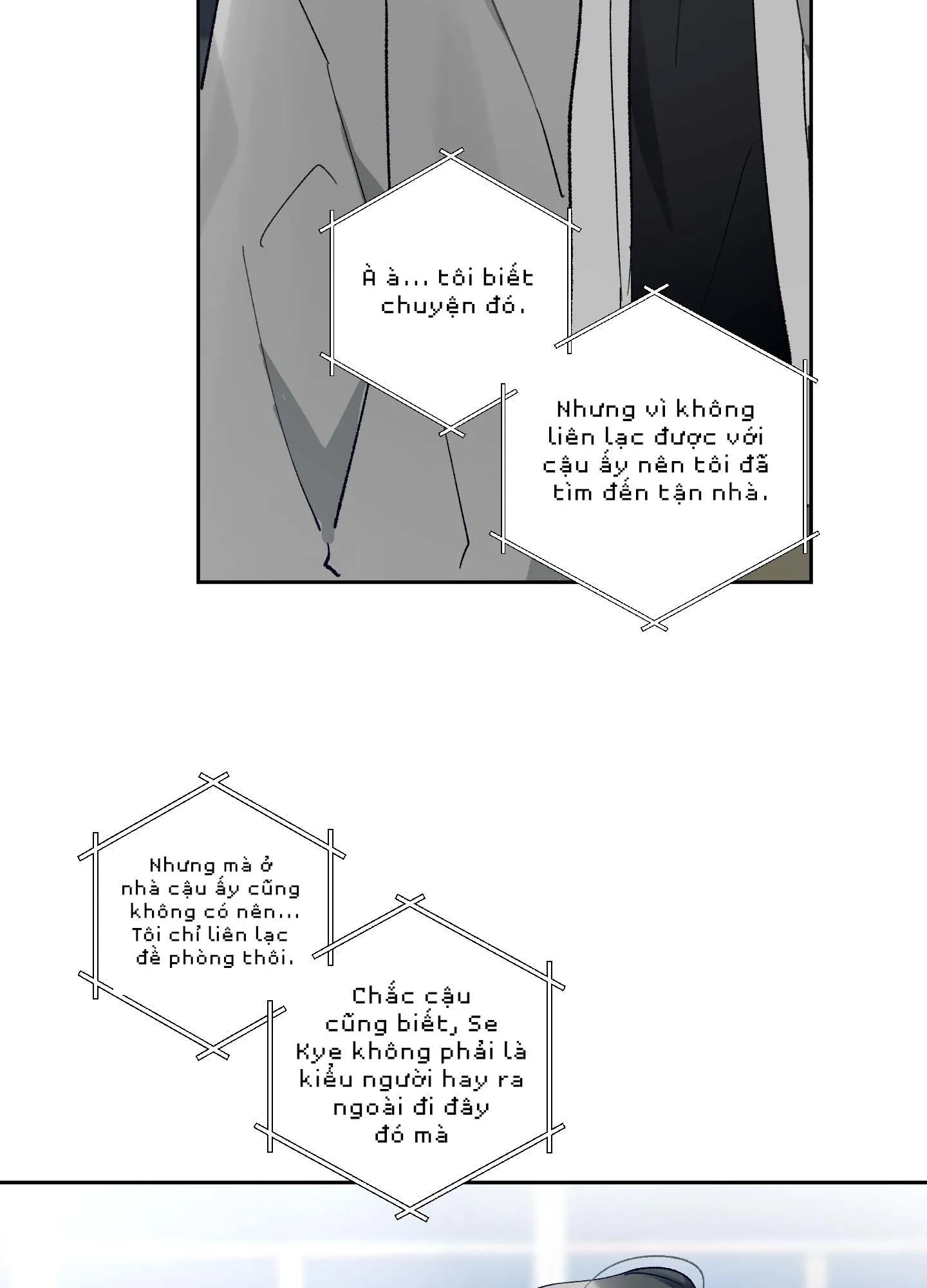 À à... tôi biết chuyện đó.

Nhưng vì không liên lạc được với cậu ấy nên tôi đã tìm đến tận nhà.

Nhưng mà ở nhà cậu ấy cũng không có nên... Tôi chỉ liên lạc đề phòng thôi.

Chắc cậu cũng biết, Se Kye không phải là kiểu người hay ra ngoài đi đây đó mà